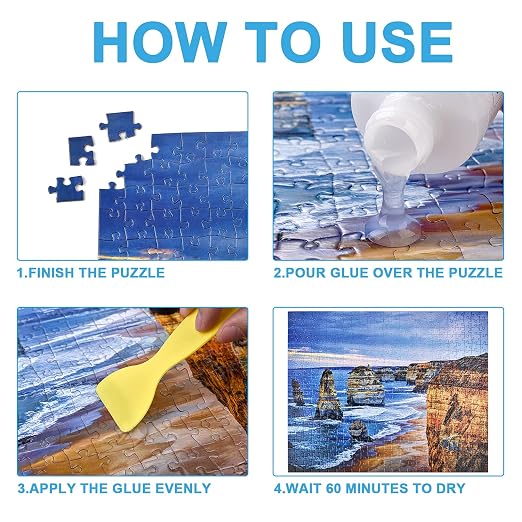 HOW TO USE

1.FINISH THE PUZZLE

2.POUR GLUE OVER THE PUZZLE

3.APPLY THE GLUE EVENLY

4.WAIT 60 MINUTES TO DRY