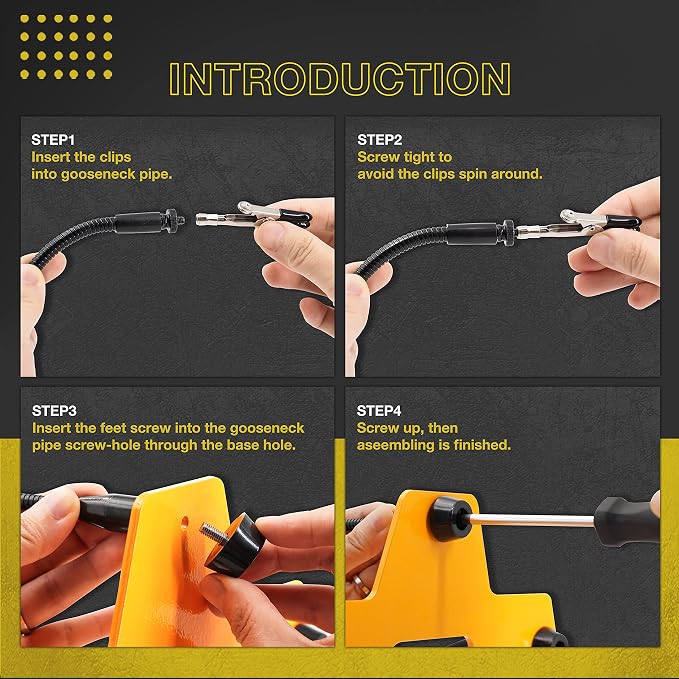 INTRODUCTION

STEP1
Insert the clips into gooseneck pipe.

STEP2
Screw tight to avoid the clips spin around.

STEP3
Insert the feet screw into the gooseneck pipe screw-hole through the base hole.

STEP4
Screw up, then aseembling is finished.